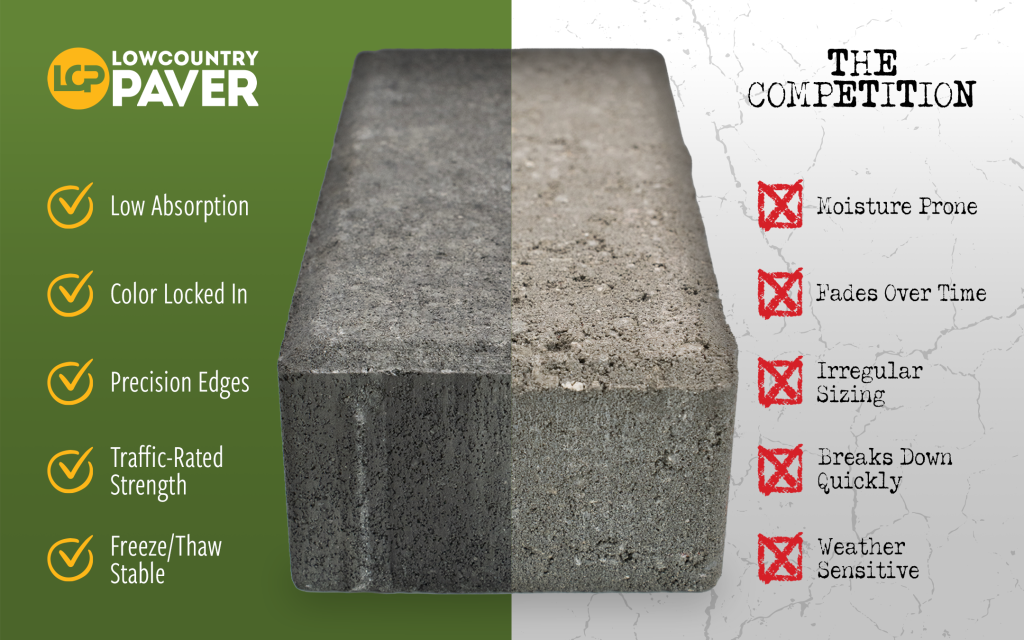 LCP LOWCOUNTRY PAVER

Low Absorption

Color Locked In

Precision Edges

Traffic-Rated Strength

Freeze/Thaw Stable

THE COMPETITION

Moisture Prone

Fades Over Time

Irregular Sizing

Breaks Down Quickly

Weather Sensitive